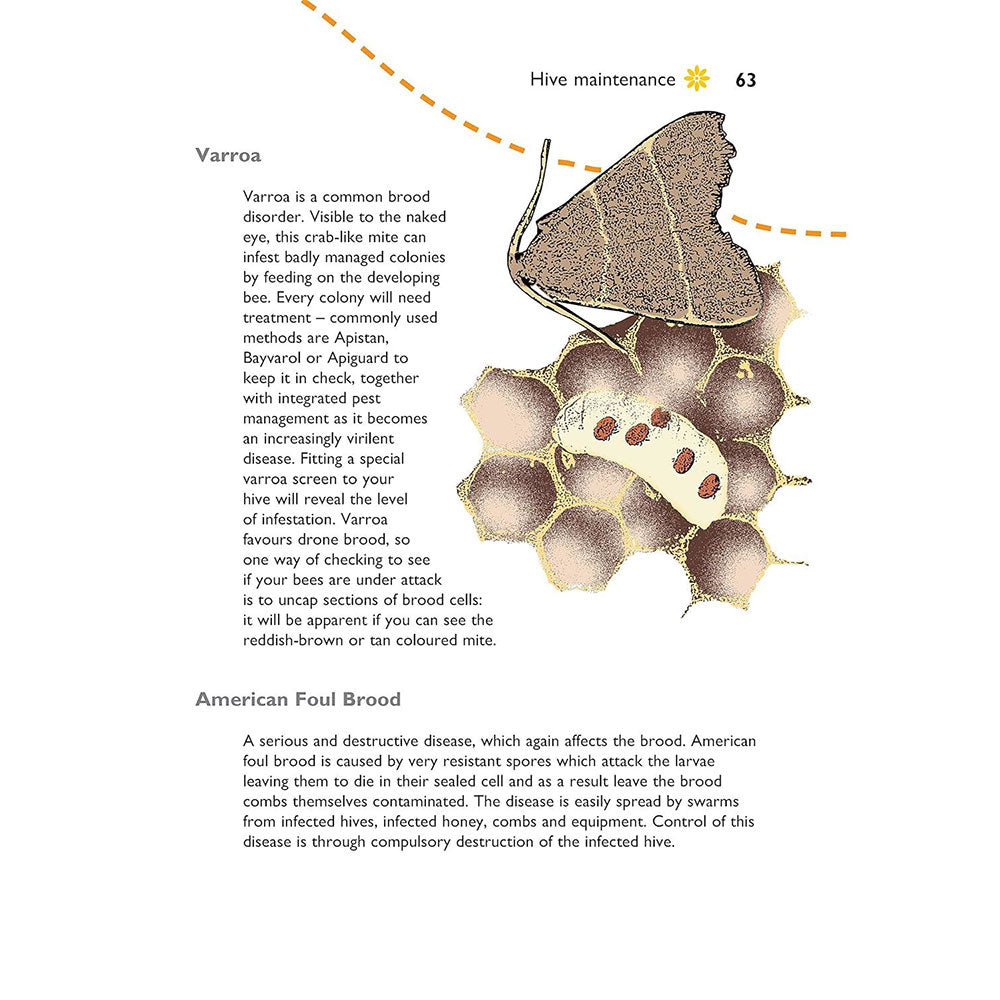 Hive maintenance 63

Varroa

Varroa is a common brood disorder. Visible to the naked eye, this crab-like mite can infest badly managed colonies by feeding on the developing bee. Every colony will need treatment – commonly used methods are Apistan, Bayvarol or Apiguard to keep it in check, together with integrated pest management as it becomes an increasingly virilent disease. Fitting a special varroa screen to your hive will reveal the level of infestation. Varroa favours drone brood, so one way of checking to see if your bees are under attack is to uncap sections of brood cells: it will be apparent if you can see the reddish-brown or tan coloured mite.

American Foul Brood

A serious and destructive disease, which again affects the brood. American foul brood is caused by very resistant spores which attack the larvae leaving them to die in their sealed cell and as a result leave the brood combs themselves contaminated. The disease is easily spread by swarms from infected hives, infected honey, combs and equipment. Control of this disease is through compulsory destruction of the infected hive.